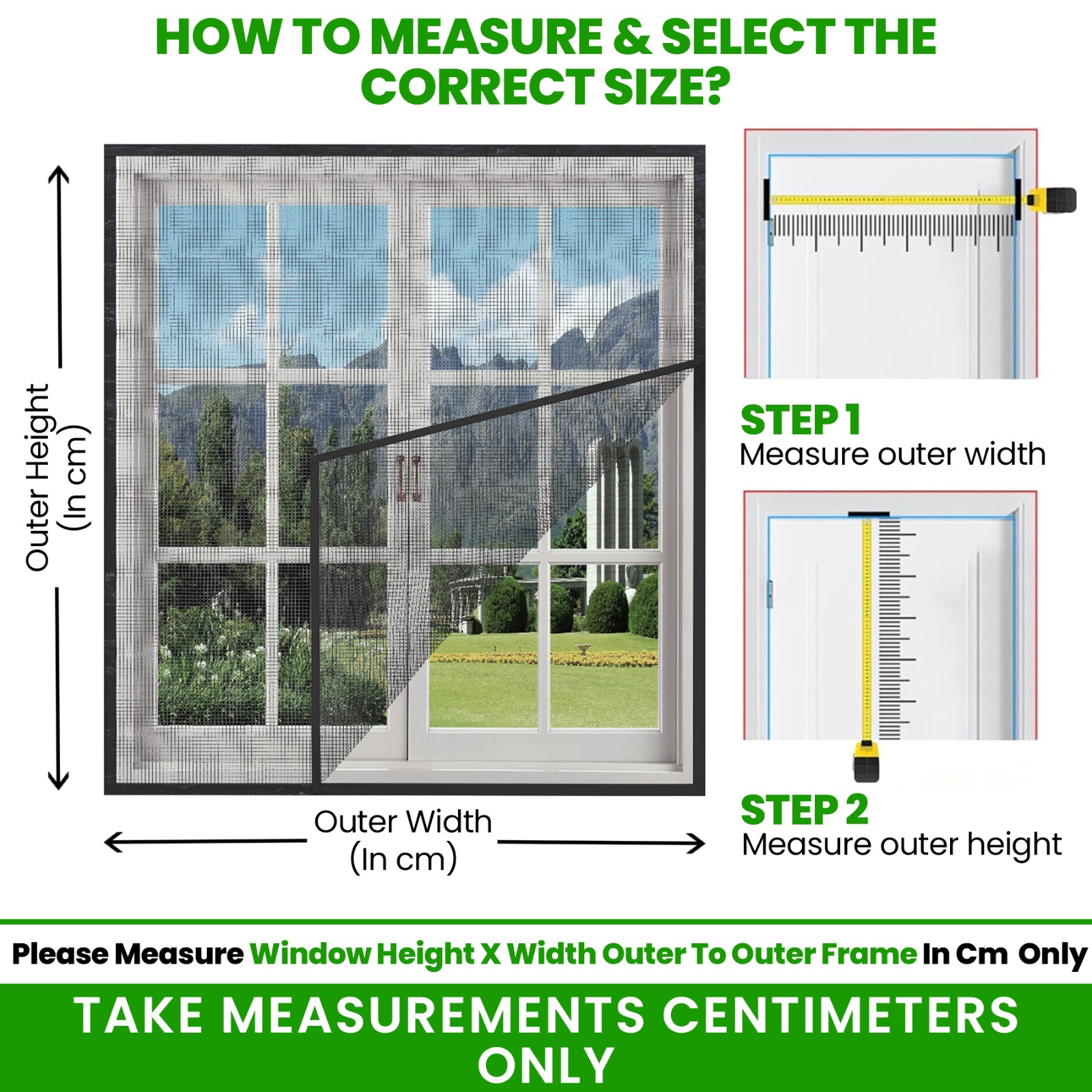 HOW TO MEASURE & SELECT THE CORRECT SIZE?

Outer Height
(In cm)

Outer Width
(In cm)

STEP 1
Measure outer width

STEP 2
Measure outer height

Please Measure Window Height X Width Outer To Outer Frame In Cm Only

TAKE MEASUREMENTS CENTIMETERS ONLY